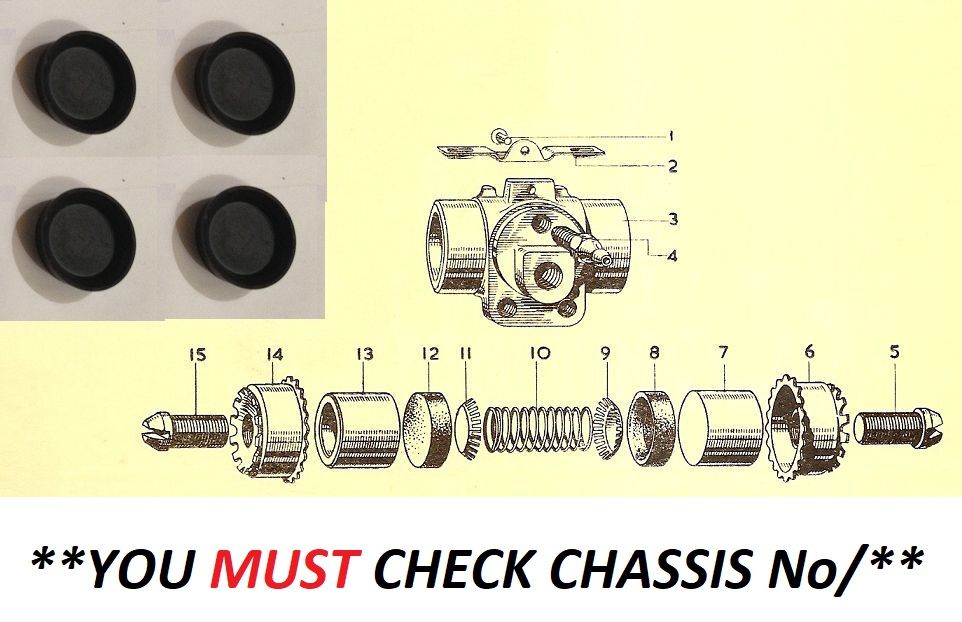 1
2
3
4
15 14 13 12 11 10 9 8 7 6 5

**YOU MUST CHECK CHASSIS No/**